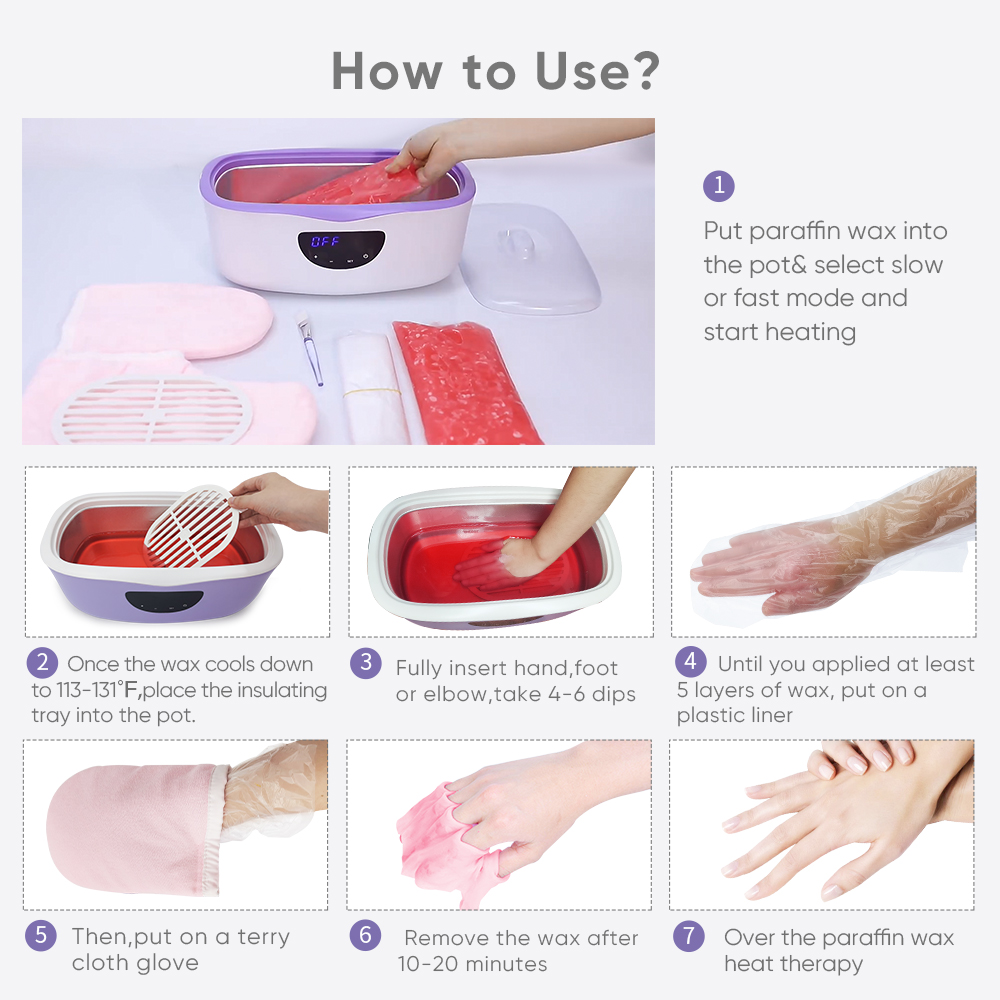 How to Use?

OFF

1
Put paraffin wax into the pot& select slow or fast mode and start heating

2 Once the wax cools down to 113-131°F,place the insulating tray into the pot.

3 Fully insert hand,foot or elbow,take 4-6 dips

4 Until you applied at least 5 layers of wax, put on a plastic liner

5 Then,put on a terry cloth glove

6 Remove the wax after 10-20 minutes

7 Over the paraffin wax heat therapy